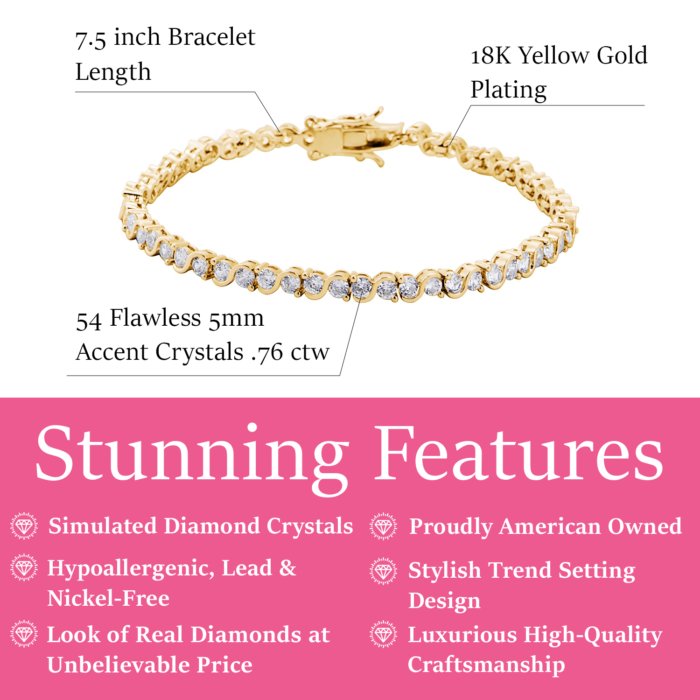 7.5 inch Bracelet Length

18K Yellow Gold Plating

54 Flawless 5mm Accent Crystals .76 ctw

Stunning Features

Simulated Diamond Crystals

Hypoallergenic, Lead & Nickel-Free

Look of Real Diamonds at Unbelievable Price

Proudly American Owned

Stylish Trend Setting Design

Luxurious High-Quality Craftsmanship